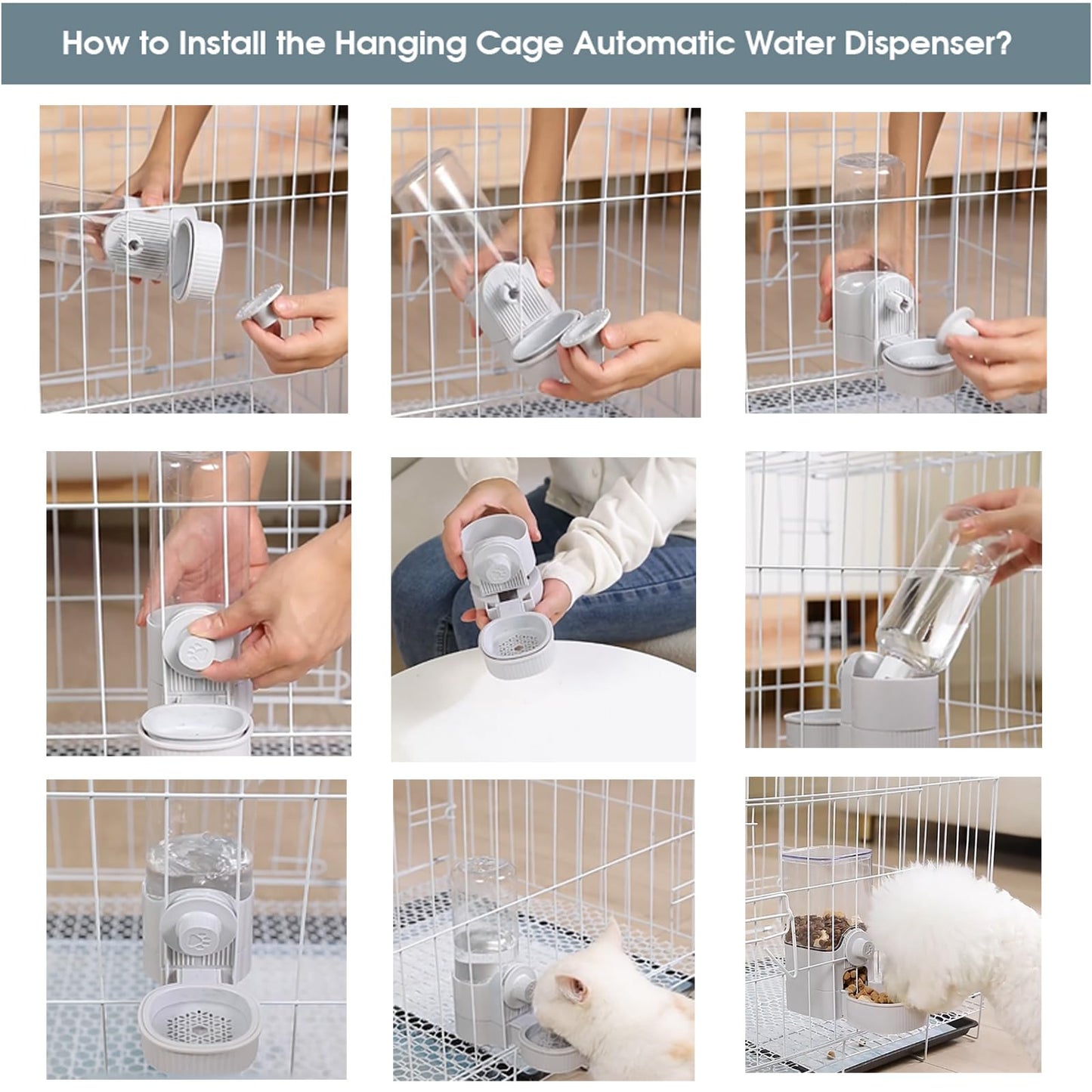 How to Install the Hanging Cage Automatic Water Dispenser?