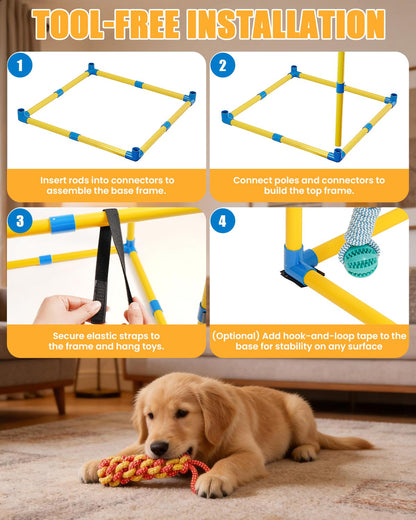 TOOL-FREE INSTALLATION

1

Insert rods into connectors to assemble the base frame.

2

Connect poles and connectors to build the top frame.

3

Secure elastic straps to the frame and hang toys.

4

(Optional) Add hook-and-loop tape to the base for stability on any surface